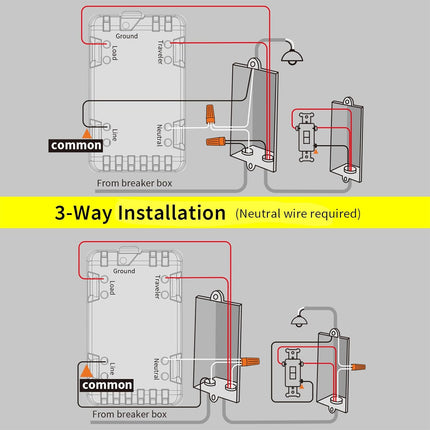 Ground
Load
Traveler
Line
Neutral
common
From breaker box

3-Way Installation (Neutral wire required)

Ground
Load
Traveler
Line
Neutral
common
From breaker box