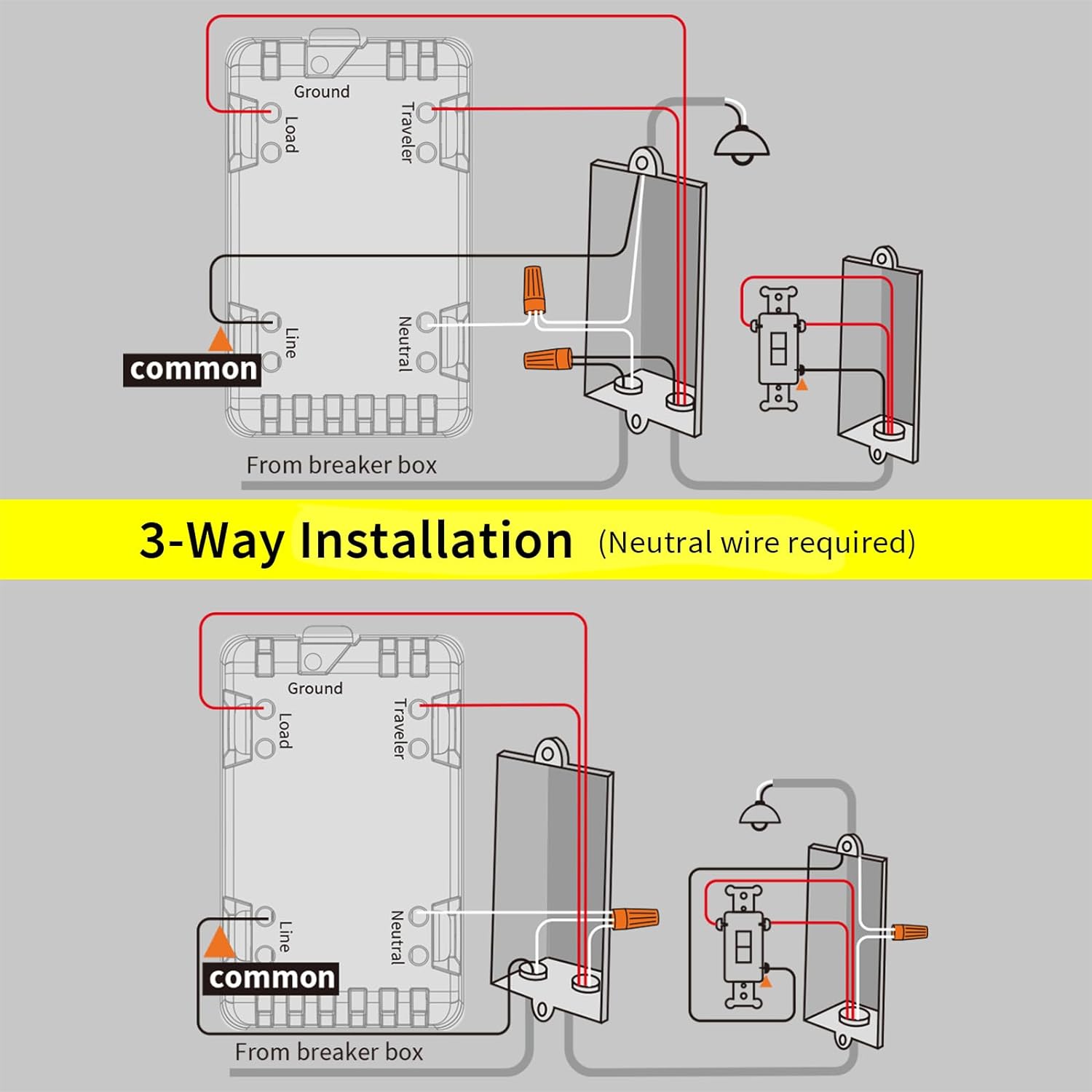 Ground
Load
Traveler
Line
Neutral
common
From breaker box

3-Way Installation (Neutral wire required)

Ground
Load
Traveler
Line
Neutral
common
From breaker box