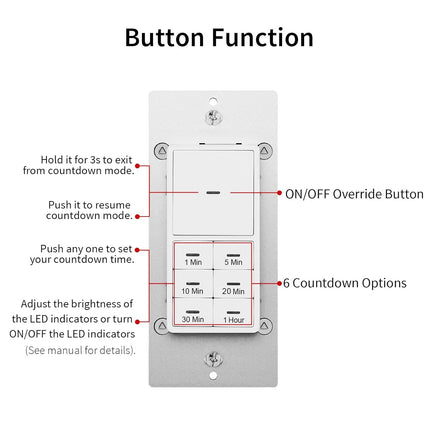 Button Function

Hold it for 3s to exit from countdown mode.

Push it to resume countdown mode.

ON/OFF Override Button

Push any one to set your countdown time.

1 Min
5 Min
10 Min
20 Min
30 Min
1 Hour

6 Countdown Options

Adjust the brightness of the LED indicators or turn ON/OFF the LED indicators (See manual for details).