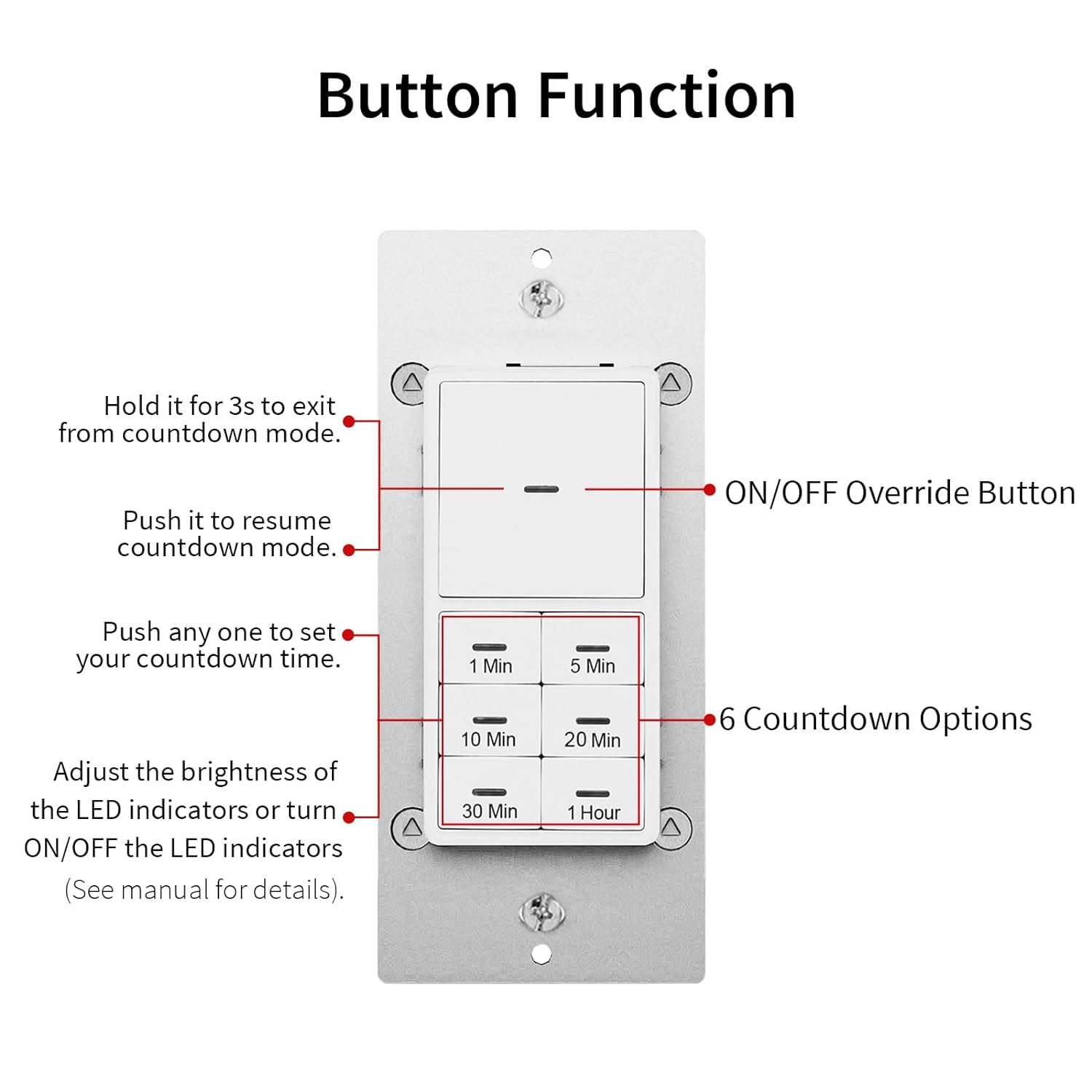 Button Function

Hold it for 3s to exit from countdown mode.

Push it to resume countdown mode.

ON/OFF Override Button

Push any one to set your countdown time.

Adjust the brightness of the LED indicators or turn ON/OFF the LED indicators (See manual for details).

1 Min
5 Min
10 Min
20 Min
30 Min
1 Hour

6 Countdown Options